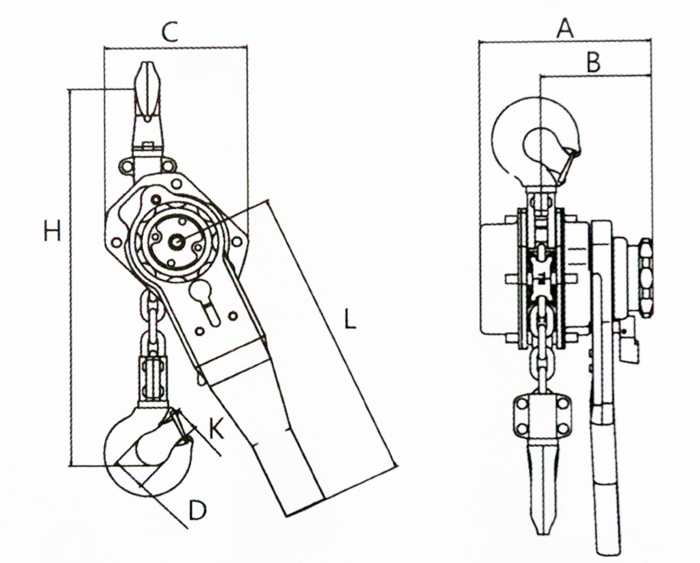 C

H

L

K

D

A

B